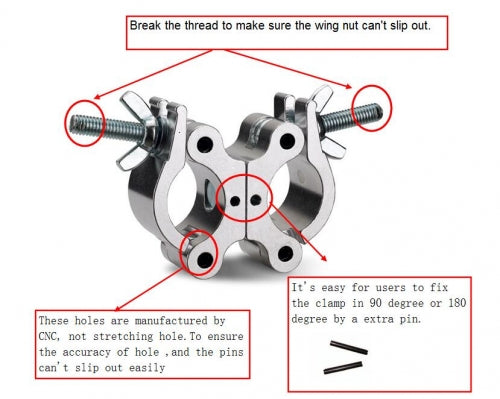 Break the thread to make sure the wing nut can't slip out.

These holes are manufactured by CNC, not stretching hole.To ensure the accuracy of hole ,and the pins can't slip out easily

It's easy for users to fix the clamp in 90 degree or 180 degree by a extra pin.