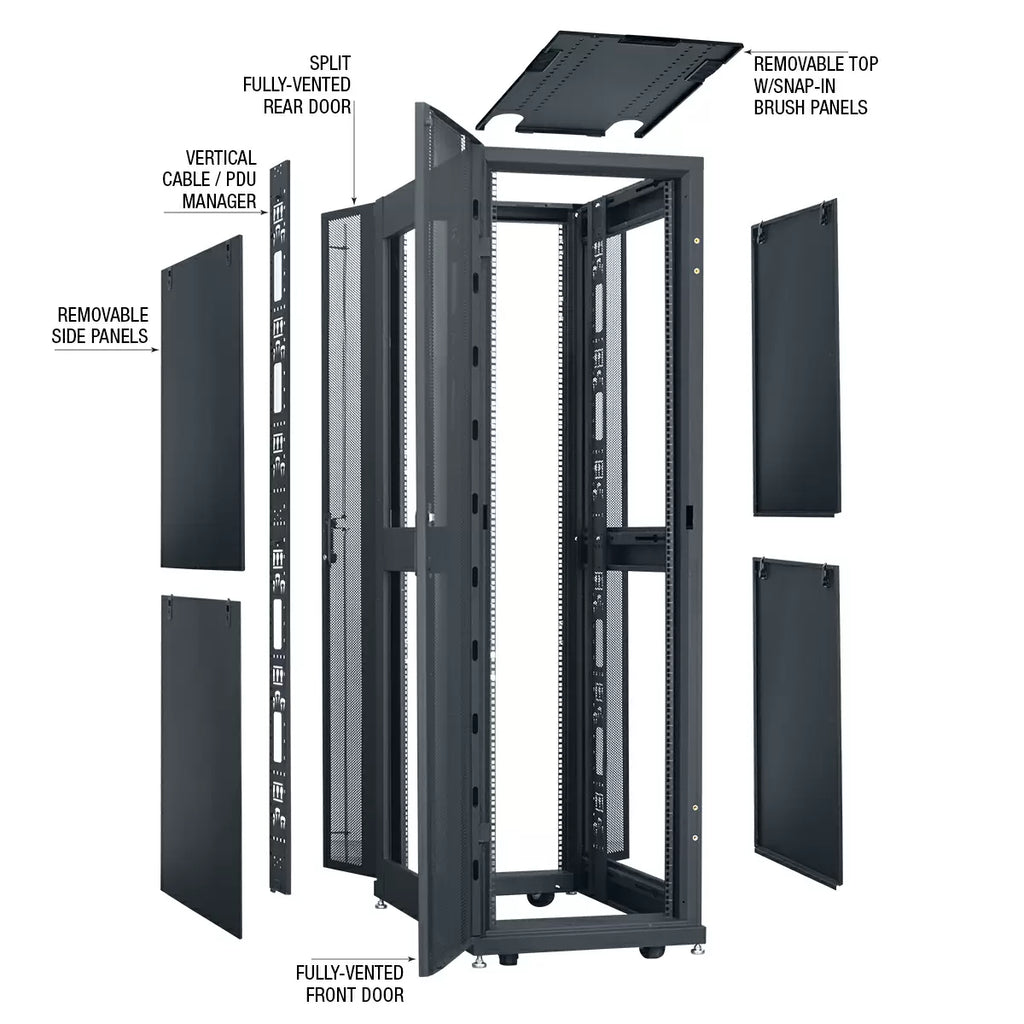 SPLIT FULLY-VENTED REAR DOOR

REMOVABLE TOP W/SNAP-IN BRUSH PANELS

VERTICAL CABLE / PDU MANAGER

REMOVABLE SIDE PANELS

FULLY-VENTED FRONT DOOR